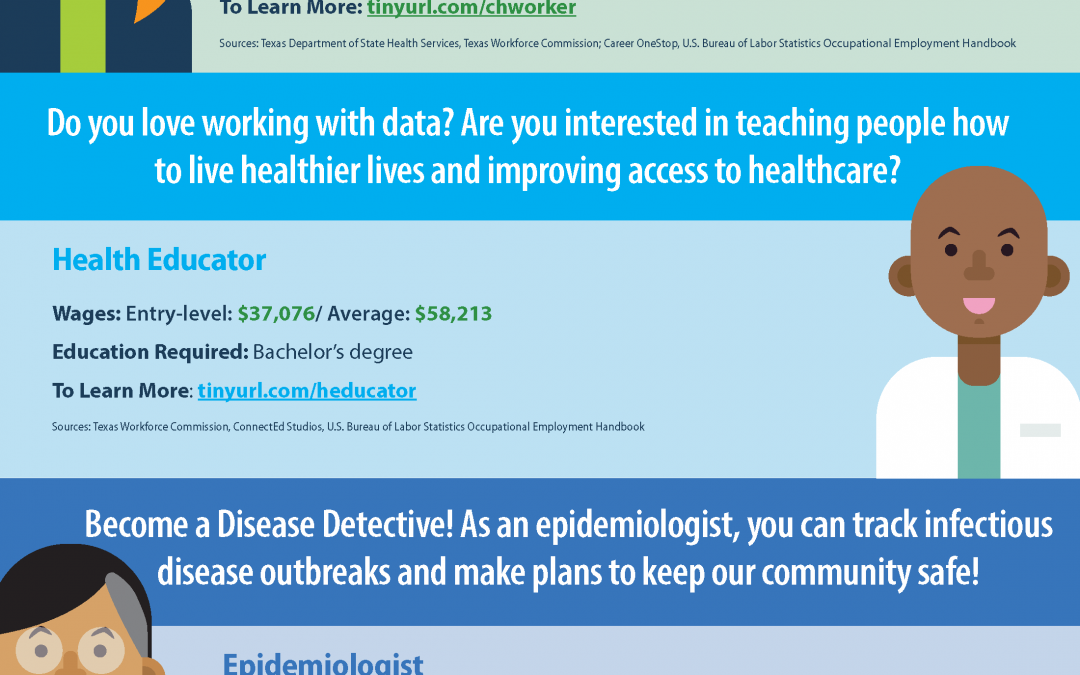 To Learn More: tinyurl.com/chworker

Sources: Texas Department of State Health Services, Texas Workforce Commission; Career OneStop, U.S. Bureau of Labor Statistics Occupational Employment Handbook

Do you love working with data? Are you interested in teaching people how to live healthier lives and improving access to healthcare?

Health Educator

Wages: Entry-level: $37,076/ Average: $58,213

Education Required: Bachelor's degree

To Learn More: tinyurl.com/heducator

Sources: Texas Workforce Commission, ConnectEd Studios, U.S. Bureau of Labor Statistics Occupational Employment Handbook

Become a Disease Detective! As an epidemiologist, you can track infectious disease outbreaks and make plans to keep our community safe!

Epidemiologist